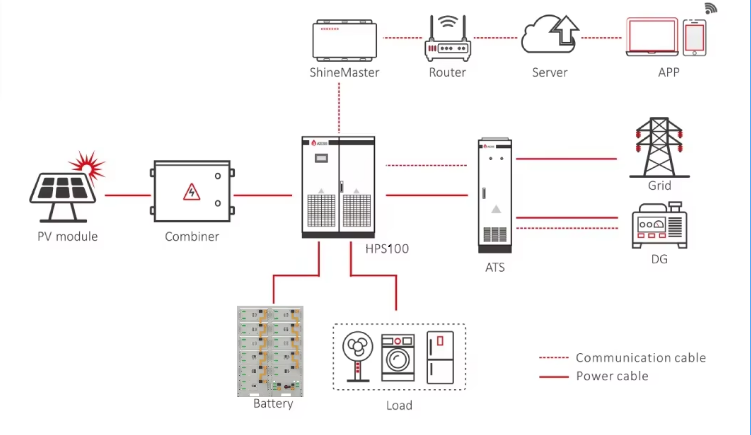 ShineMaster

Router

Server

APP

PV module

Combiner

HPS100

ATS

Grid

DG

Battery

Load

Communication cable

Power cable